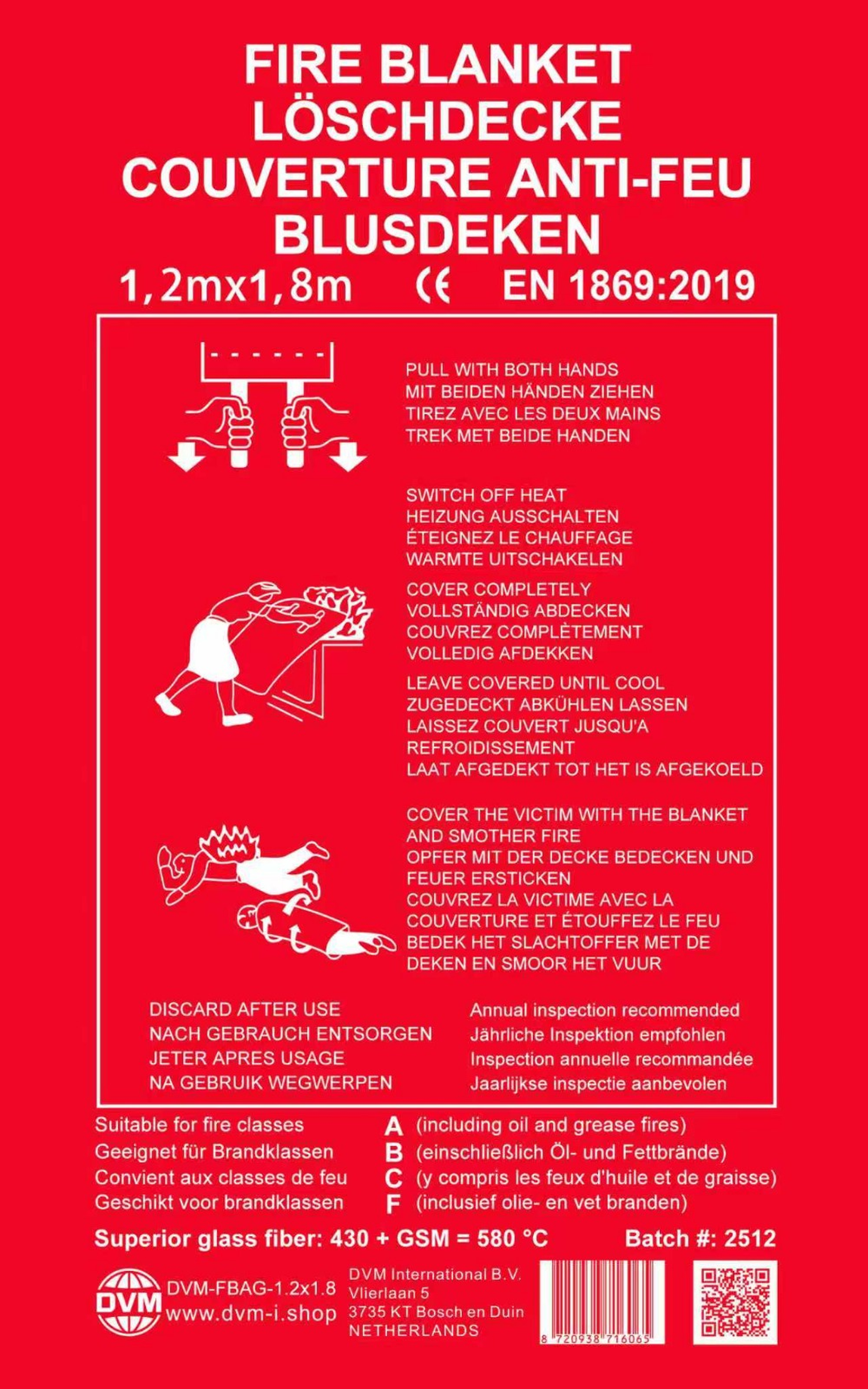 FIRE BLANKET
LÖSCHDECKE
COUVERTURE ANTI-FEU
BLUSDEKEN
1,2mx1,8m CE EN 1869:2019

PULL WITH BOTH HANDS
MIT BEIDEN HÄNDEN ZIEHEN
TIREZ AVEC LES DEUX MAINS
TREK MET BEIDE HANDEN

SWITCH OFF HEAT
HEIZUNG AUSSCHALTEN
ÉTEIGNEZ LE CHAUFFAGE
WARMTE UITSCHAKELEN

COVER COMPLETELY
VOLLSTÄNDIG ABDECKEN
COUVREZ COMPLÈTEMENT
VOLLEDIG AFDEKKEN

LEAVE COVERED UNTIL COOL
ZUGEDECKT ABKÜHLEN LASSEN
LAISSEZ COUVERT JUSQU'A REFROIDISSEMENT
LAAT AFGEDEKT TOT HET IS AFGEKOELD

COVER THE VICTIM WITH THE BLANKET AND SMOTHER FIRE
OPFER MIT DER DECKE BEDECKEN UND FEUER ERSTICKEN
COUVREZ LA VICTIME AVEC LA COUVERTURE ET ÉTOUFFEZ LE FEU
BEDEK HET SLACHTOFFER MET DE DEKEN EN SMOOR HET VUUR

DISCARD AFTER USE
NACH GEBRAUCH ENTSORGEN
JETER APRES USAGE
NA GEBRUIK WEGWERPEN

Annual inspection recommended
Jährliche Inspektion empfohlen
Inspection annuelle recommandée
Jaarlijkse inspectie aanbevolen

Suitable for fire classes
Geeignet für Brandklassen
Convient aux classes de feu
Geschikt voor brandklassen

A (including oil and grease fires)
B (einschließlich Öl- und Fettbrände)
C (y compris les feux d'huile et de graisse)
F (inclusief olie- en vet branden)

Superior glass fiber: 430 + GSM = 580 °C Batch #: 2512

DVM
DVM-FBAG-1.2x1.8
www.dvm-i.shop
DVM International B.V.
Vlierlaan 5
3735 KT Bosch en Duin
NETHERLANDS
8 720938 716065