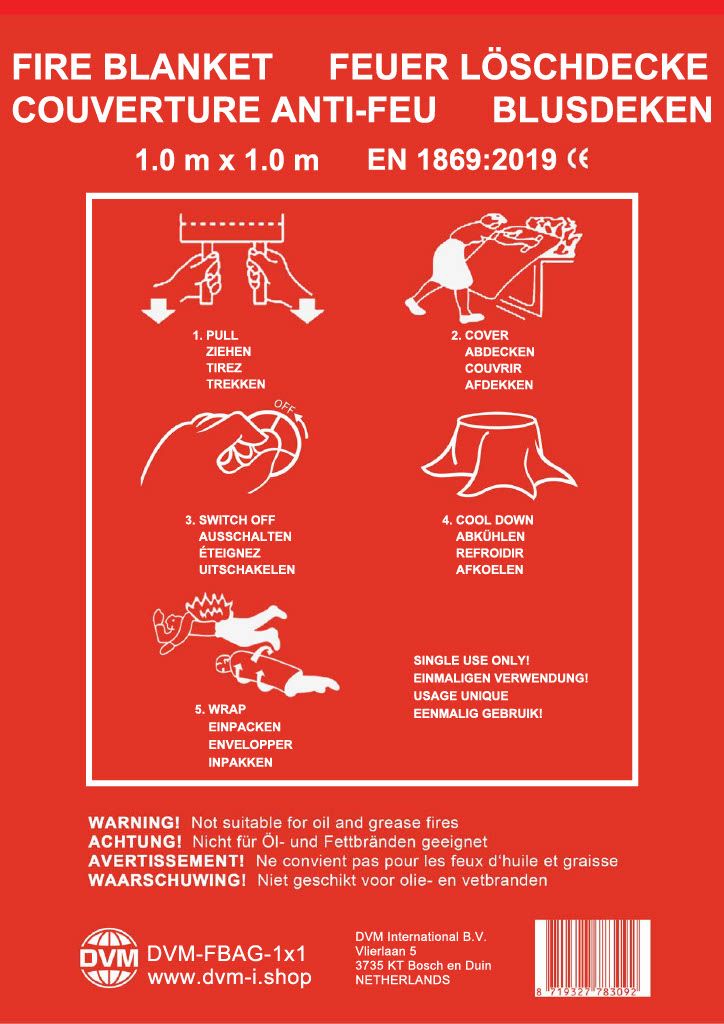 FIRE BLANKET FEUER LÖSCHDECKE
COUVERTURE ANTI-FEU BLUSDEKEN

1.0 m x 1.0 m EN 1869:2019 CE

1. PULL
ZIEHEN
TIREZ
TREKKEN

2. COVER
ABDECKEN
COUVRIR
AFDEKKEN

OFF

3. SWITCH OFF
AUSSCHALTEN
ÉTEIGNEZ
UITSCHAKELEN

4. COOL DOWN
ABKÜHLEN
REFROIDIR
AFKOELEN

5. WRAP
EINPACKEN
ENVELOPPER
INPAKKEN

SINGLE USE ONLY!
EINMALIGEN VERWENDUNG!
USAGE UNIQUE
EENMALIG GEBRUIK!

WARNING! Not suitable for oil and grease fires
ACHTUNG! Nicht für Öl- und Fettbränden geeignet
AVERTISSEMENT! Ne convient pas pour les feux d'huile et graisse
WAARSCHUWING! Niet geschikt voor olie- en vetbranden

DVM DVM-FBAG-1x1
www.dvm-i.shop

DVM International B.V.
Vlierlaan 5
3735 KT Bosch en Duin
NETHERLANDS

8 719327 783092